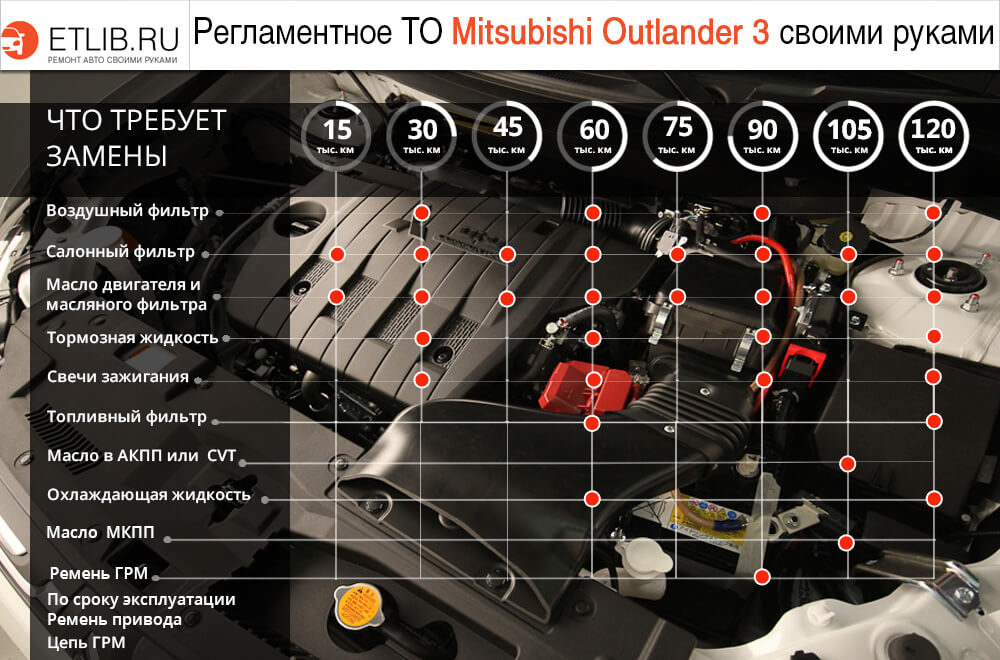 ETLIB.RU
РЕМОНТ АВТО СВОИМИ РУКАМИ

Регламентное ТО Mitsubishi Outlander 3 своими руками

ЧТО ТРЕБУЕТ ЗАМЕНЫ

15 тыс. км
30 тыс. км
45 тыс. км
60 тыс. км
75 тыс. км
90 тыс. км
105 тыс. км
120 тыс. км

Воздушный фильтр
Салонный фильтр
Масло двигателя и масляного фильтра
Тормозная жидкость
Свечи зажигания
Топливный фильтр
Масло в АКПП или CVT
Охлаждающая жидкость
Масло МКПП
Ремень ГРМ
По сроку эксплуатации
Ремень привода
Цепь ГРМ